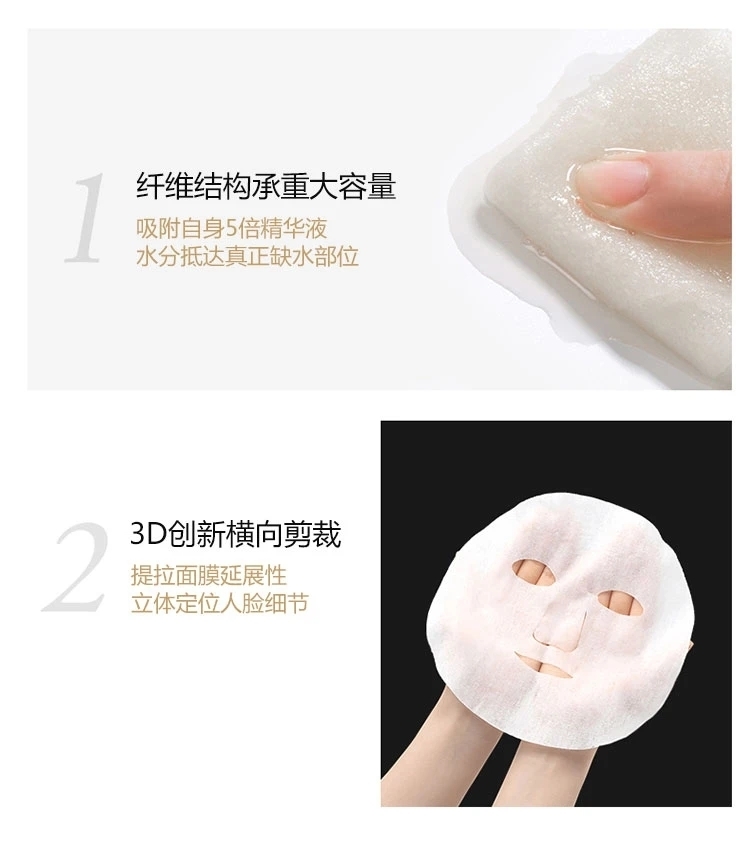 1
纤维结构承重大容量
吸附自身5倍精华液
水分抵达真正缺水部位

2
3D创新横向剪裁
提拉面膜延展性
立体定位人脸细节