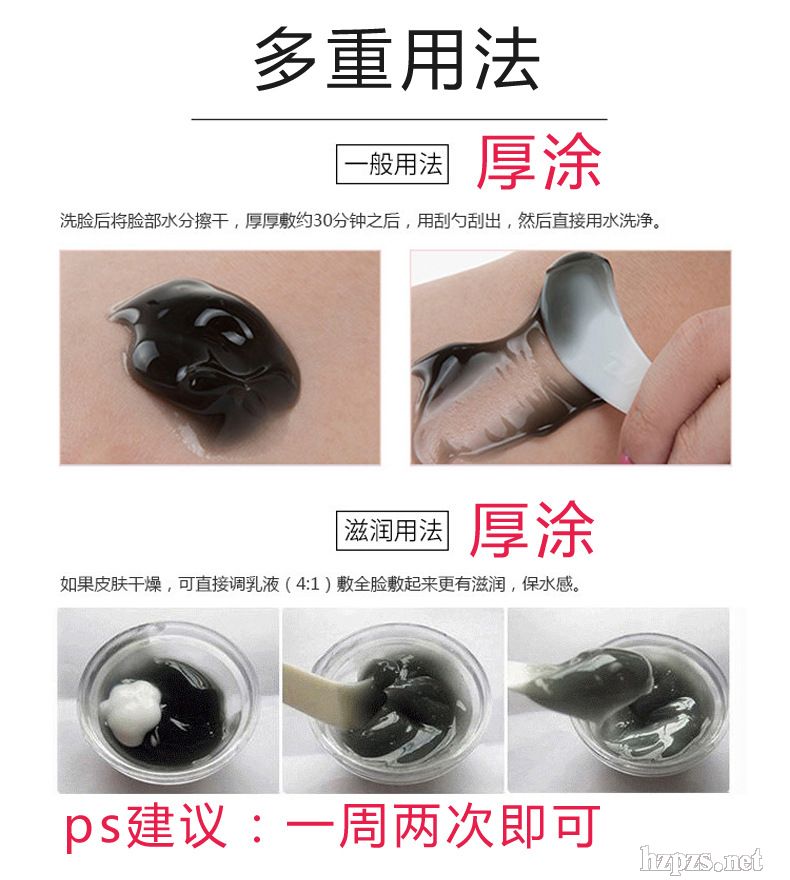 多重用法

一般用法 厚涂

洗脸后将脸部水分擦干，厚厚敷约30分钟之后，用刮勺刮出，然后直接用水洗净。

滋润用法 厚涂

如果皮肤干燥，可直接调乳液（4:1）敷全脸敷起来更有滋润，保水感。

ps建议：一周两次即可

hzpzs.net