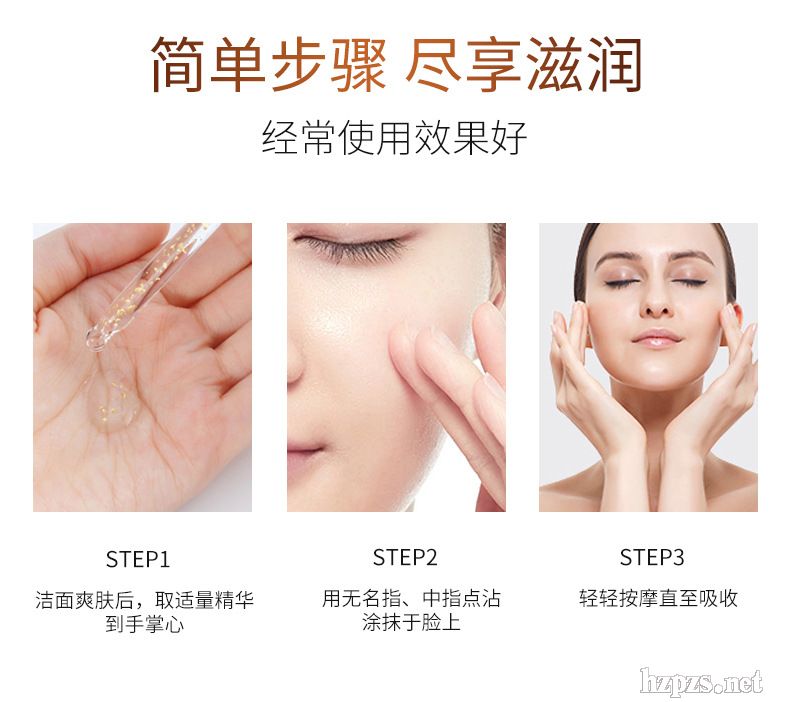 简单步骤 尽享滋润

经常使用效果好

STEP1

洁面爽肤后，取适量精华到手掌心

STEP2

用无名指、中指点沾涂抹于脸上

STEP3

轻轻按摩直至吸收

hzpzs.net