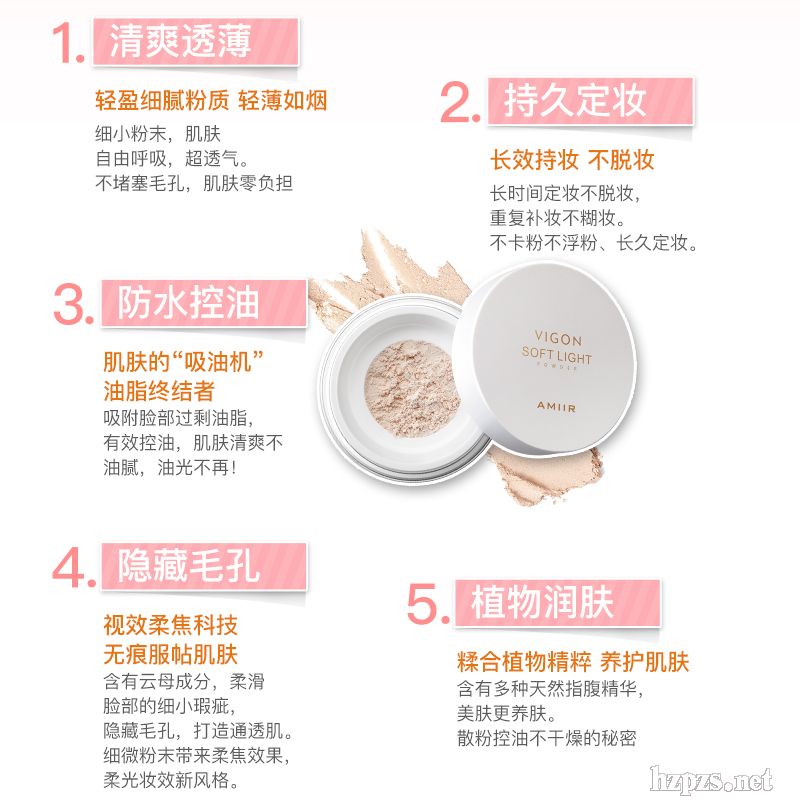 1. 清爽透薄

轻盈细腻粉质 轻薄如烟
细小粉末，肌肤
自由呼吸，超透气。
不堵塞毛孔，肌肤零负担

2. 持久定妆

长效持妆 不脱妆
长时间定妆不脱妆，
重复补妆不糊妆。
不卡粉不浮粉、长久定妆。

3. 防水控油

肌肤的“吸油机”
油脂终结者
吸附脸部过剩油脂，
有效控油，肌肤清爽不
油腻，油光不再！

VIGON
SOFT LIGHT
POWDER
AMIIR

4. 隐藏毛孔

视效柔焦科技
无痕服帖肌肤
含有云母成分，柔滑
脸部的细小瑕疵，
隐藏毛孔，打造通透肌。
细微粉末带来柔焦效果，
柔光妆效新风格。

5. 植物润肤

糅合植物精粹 养护肌肤
含有多种天然指腹精华，
美肤更养肤。
散粉控油不干燥的秘密

hzpzs.net